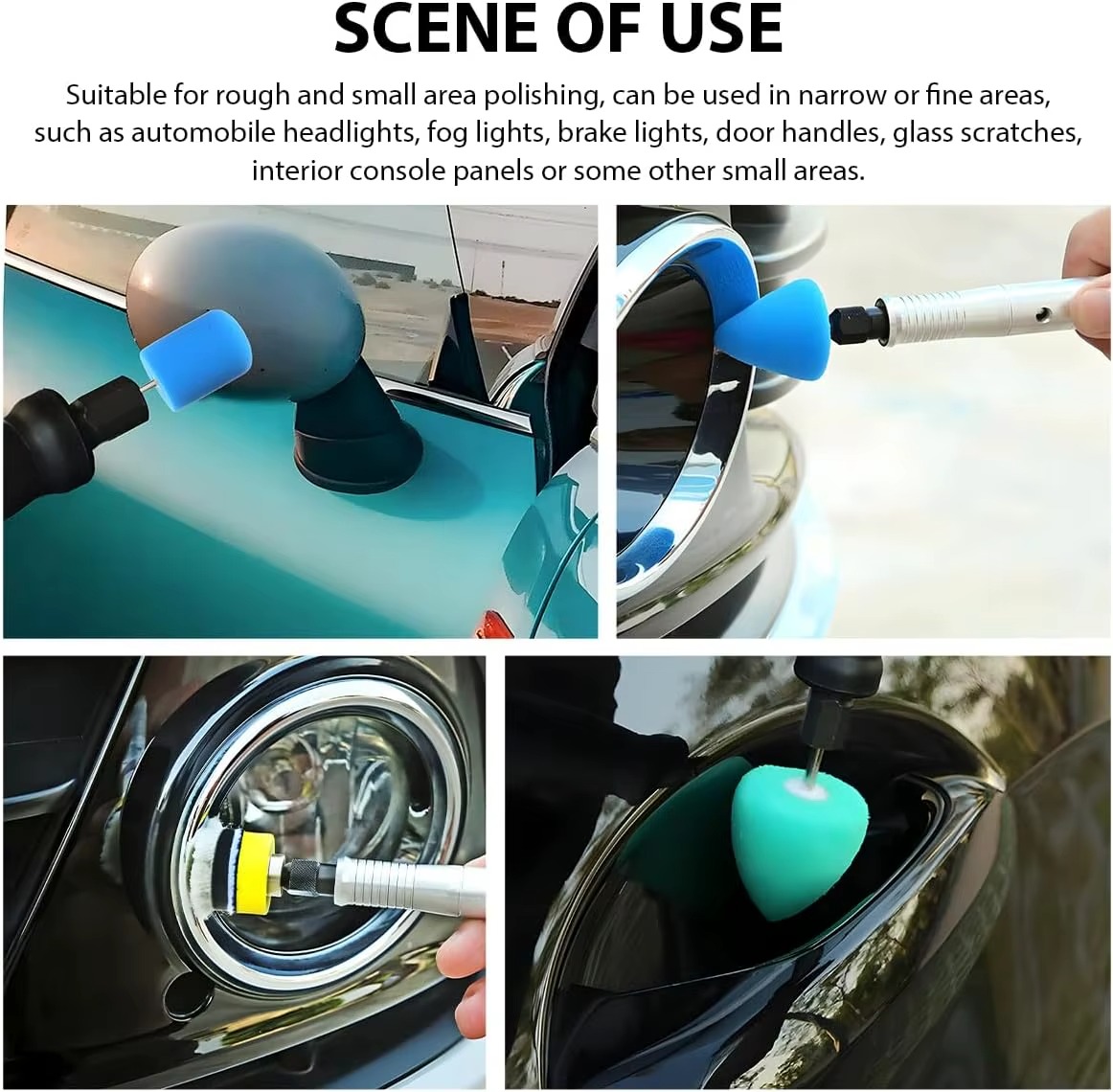 SCENE OF USE

Suitable for rough and small area polishing, can be used in narrow or fine areas, such as automobile headlights, fog lights, brake lights, door handles, glass scratches, interior console panels or some other small areas.